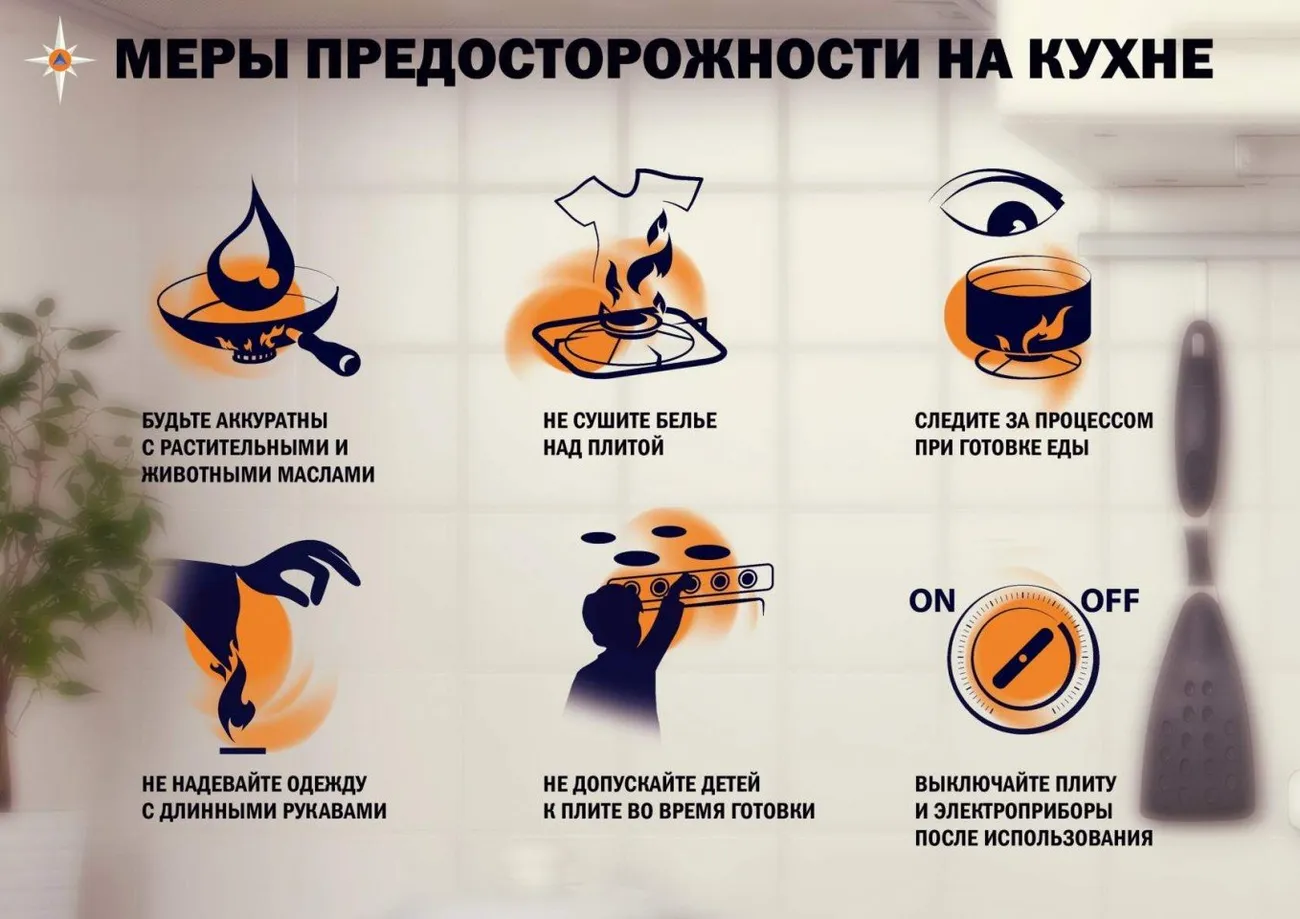 МЕРЫ ПРЕДОСТОРОЖНОСТИ НА КУХНЕ

БУДЬТЕ АККУРАТНЫ С РАСТИТЕЛЬНЫМИ И ЖИВОТНЫМИ МАСЛАМИ

НЕ СУШИТЕ БЕЛЬЕ НАД ПЛИТОЙ

СЛЕДИТЕ ЗА ПРОЦЕССОМ ПРИ ГОТОВКЕ ЕДЫ

НЕ НАДЕВАЙТЕ ОДЕЖДУ С ДЛИННЫМИ РУКАВАМИ

НЕ ДОПУСКАЙТЕ ДЕТЕЙ К ПЛИТЕ ВО ВРЕМЯ ГОТОВКИ

ON OFF

ВЫКЛЮЧАЙТЕ ПЛИТУ И ЭЛЕКТРОПРИБОРЫ ПОСЛЕ ИСПОЛЬЗОВАНИЯ