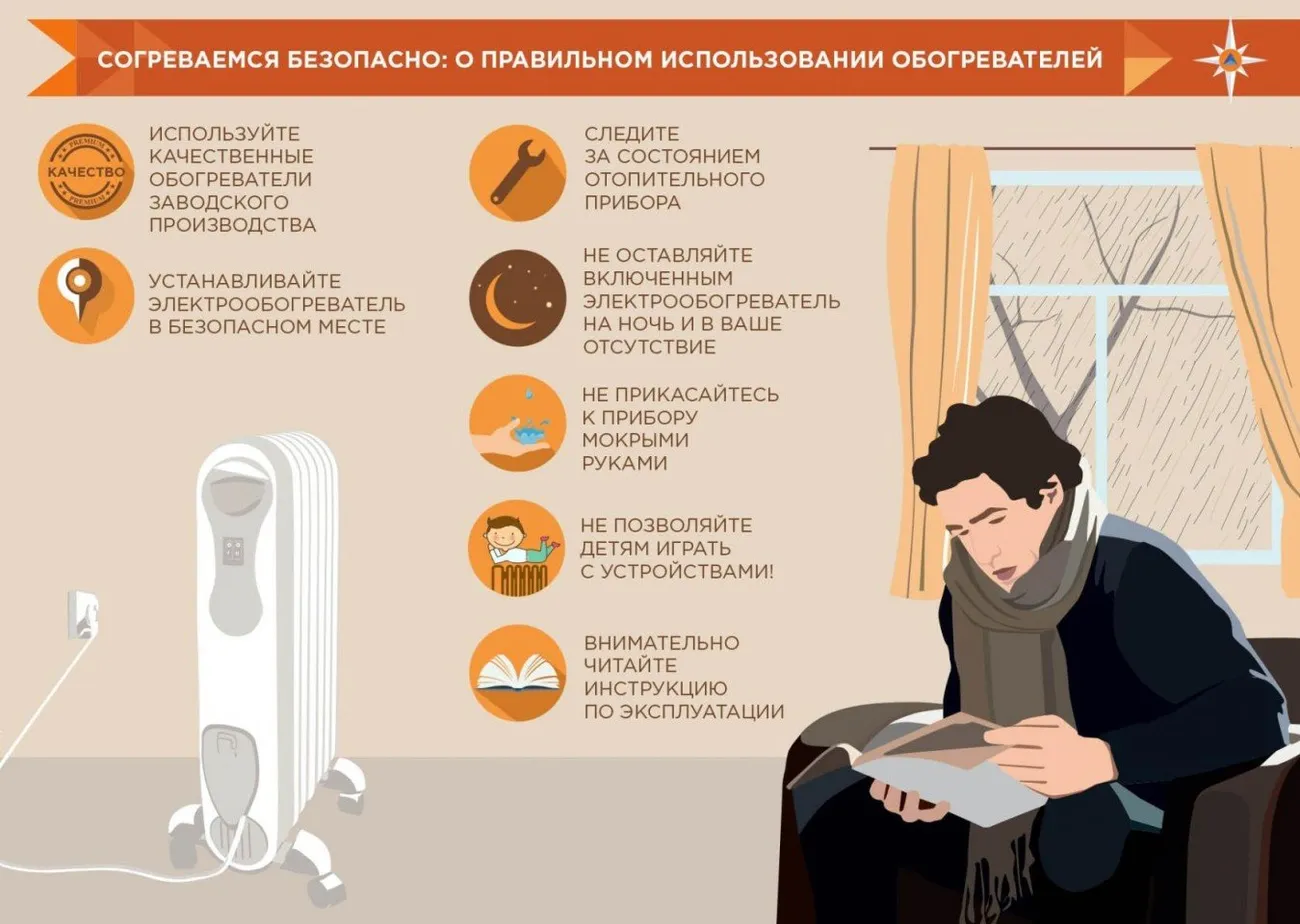 СОГРЕВАЕМСЯ БЕЗОПАСНО: О ПРАВИЛЬНОМ ИСПОЛЬЗОВАНИИ ОБОГРЕВАТЕЛЕЙ

PREMIUM КАЧЕСТВО PREMIUM

ИСПОЛЬЗУЙТЕ КАЧЕСТВЕННЫЕ ОБОГРЕВАТЕЛИ ЗАВОДСКОГО ПРОИЗВОДСТВА

УСТАНАВЛИВАЙТЕ ЭЛЕКТРООБОГРЕВАТЕЛЬ В БЕЗОПАСНОМ МЕСТЕ

СЛЕДИТЕ ЗА СОСТОЯНИЕМ ОТОПИТЕЛЬНОГО ПРИБОРА

НЕ ОСТАВЛЯЙТЕ ВКЛЮЧЕННЫМ ЭЛЕКТРООБОГРЕВАТЕЛЬ НА НОЧЬ И В ВАШЕ ОТСУТСТВИЕ

НЕ ПРИКАСАЙТЕСЬ К ПРИБОРУ МОКРЫМИ РУКАМИ

НЕ ПОЗВОЛЯЙТЕ ДЕТЯМ ИГРАТЬ С УСТРОЙСТВАМИ!

ВНИМАТЕЛЬНО ЧИТАЙТЕ ИНСТРУКЦИЮ ПО ЭКСПЛУАТАЦИИ